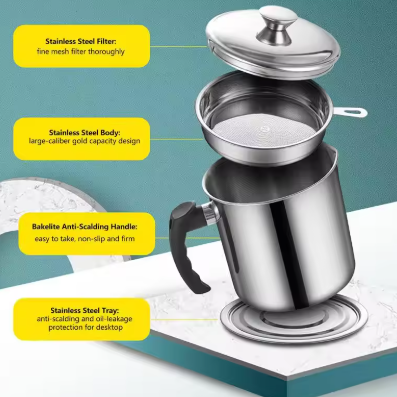 Stainless Steel Filter:
fine mesh filter thoroughly

Stainless Steel Body:
large-caliber gold capacity design

Bakelite Anti-Scalding Handle:
easy to take, non-slip and firm

Stainless Steel Tray:
anti-scalding and oil-leakage protection for desktop